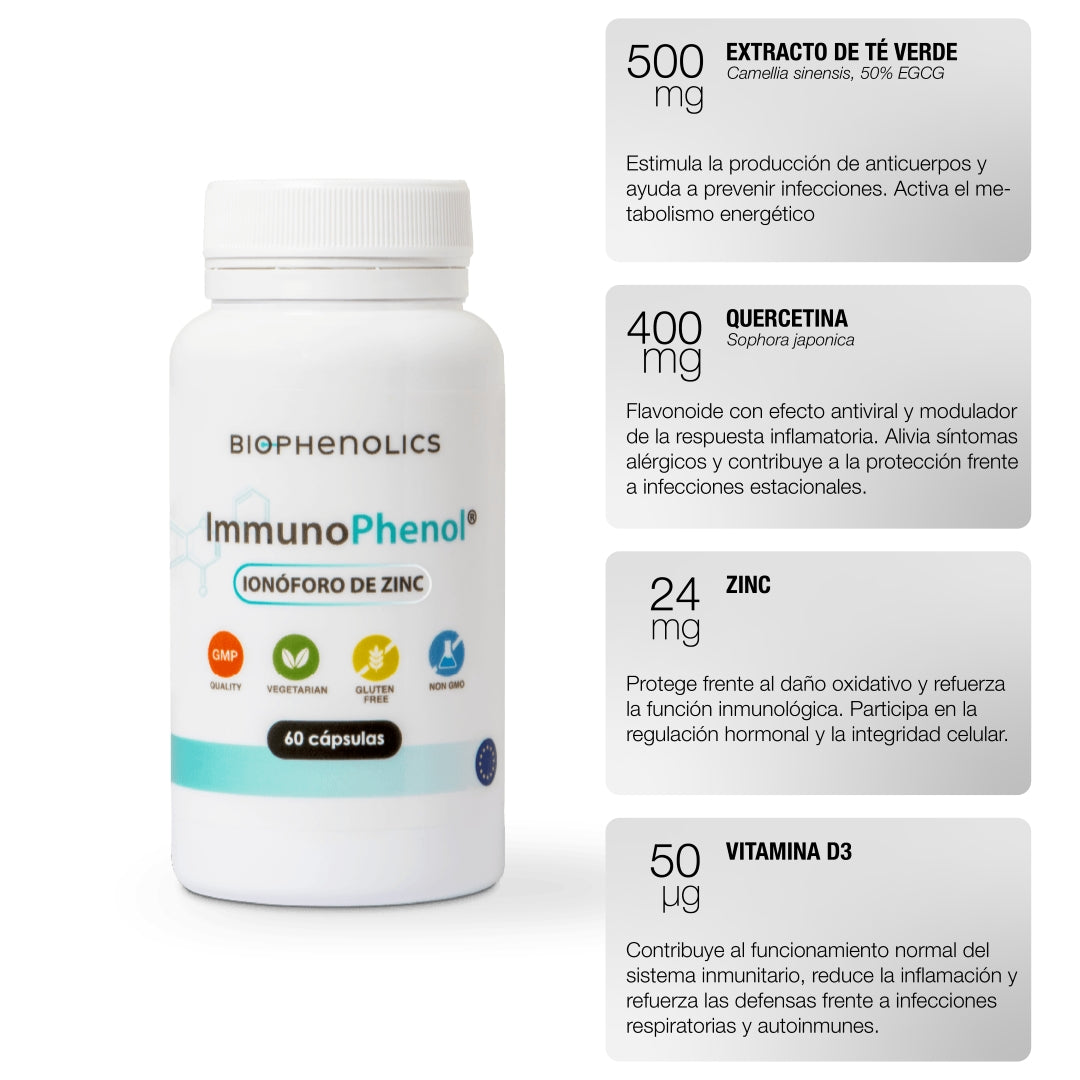 BIOPHENOLICS

ImmunoPhenol®

IONÓFORO DE ZINC

GMP
QUALITY

VEGETARIAN

GLUTEN FREE

NON GMO

60 cápsulas

500 mg

EXTRACTO DE TÉ VERDE
Camellia sinensis, 50% EGCG

Estimula la producción de anticuerpos y ayuda a prevenir infecciones. Activa el metabolismo energético

400 mg

QUERCETINA
Sophora japonica

Flavonoide con efecto antiviral y modulador de la respuesta inflamatoria. Alivia síntomas alérgicos y contribuye a la protección frente a infecciones estacionales.

24 mg

ZINC

Protege frente al daño oxidativo y refuerza la función inmunológica. Participa en la regulación hormonal y la integridad celular.

50 µg

VITAMINA D3

Contribuye al funcionamiento normal del sistema inmunitario, reduce la inflamación y refuerza las defensas frente a infecciones respiratorias y autoinmunes.